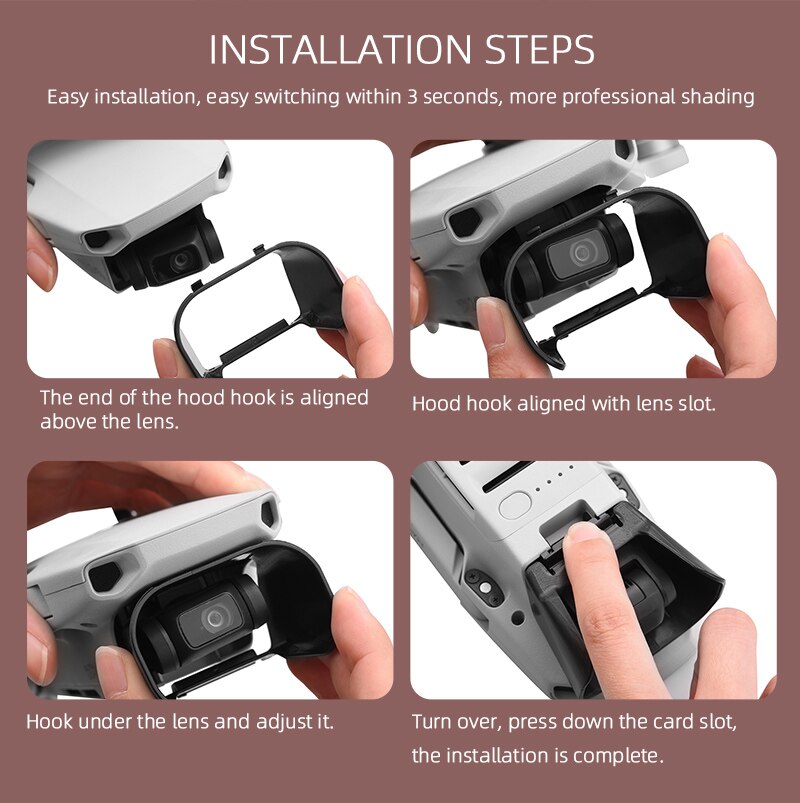 INSTALLATION STEPS

Easy installation, easy switching within 3 seconds, more professional shading

The end of the hood hook is aligned above the lens.

Hood hook aligned with lens slot.

Hook under the lens and adjust it.

Turn over, press down the card slot, the installation is complete.