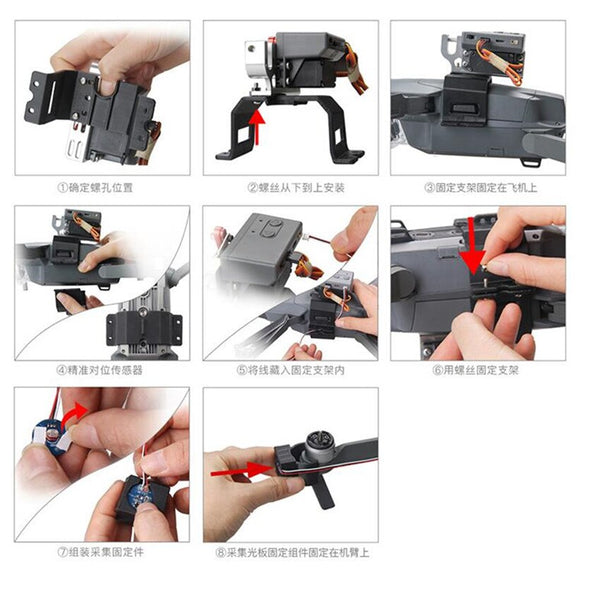 ①确定螺孔位置

②螺丝从下到上安装

③固定支架固定在飞机上

④精准对位传感器

⑤将线藏入固定支架内

⑥用螺丝固定支架

⑦组装采集固定件

⑧采集光板固定组件固定在机臂上