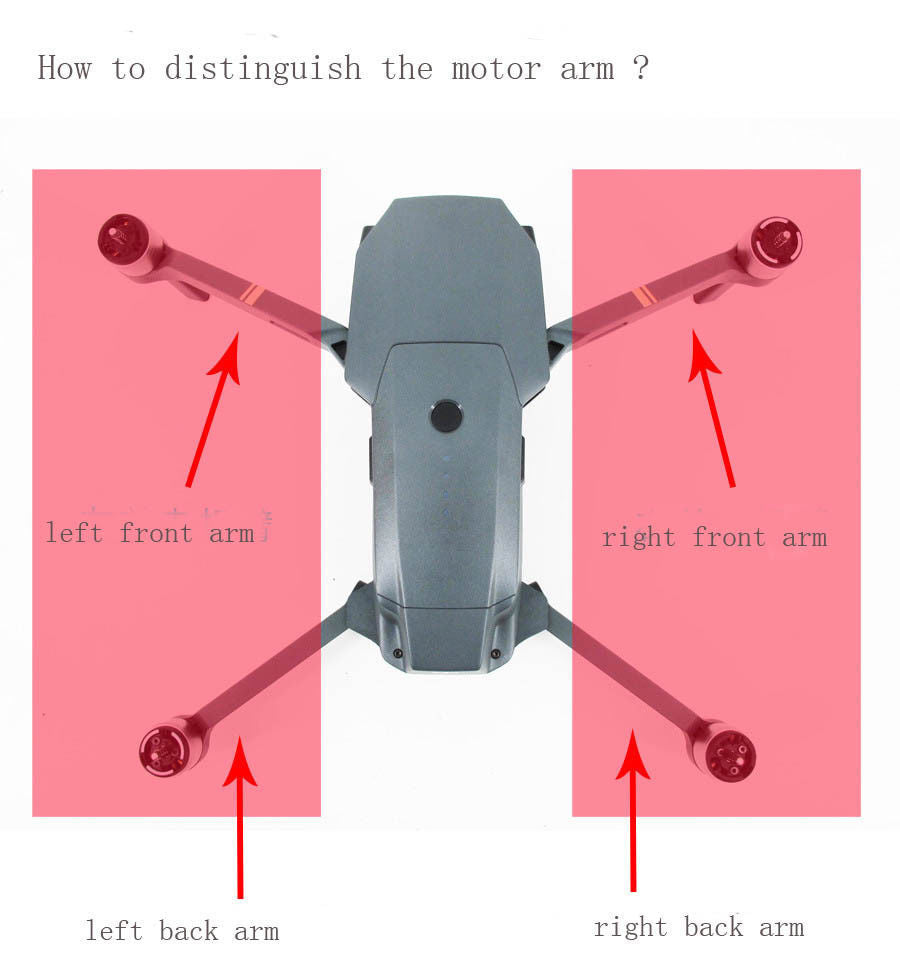 How to distinguish the motor arm ?

left front arm

right front arm

left back arm

right back arm